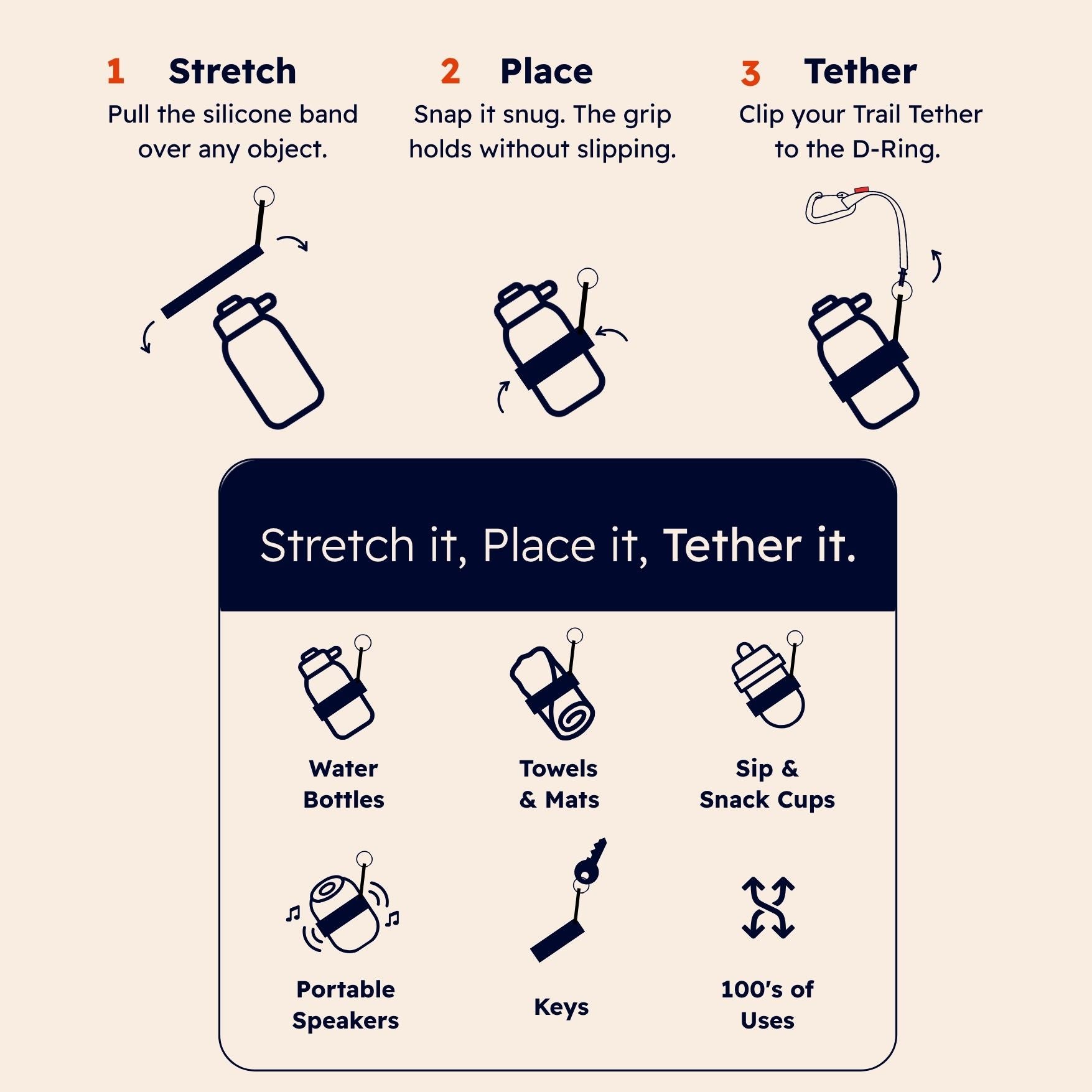 1 Stretch
Pull the silicone band over any object.

2 Place
Snap it snug. The grip holds without slipping.

3 Tether
Clip your Trail Tether to the D-Ring.

Stretch it, Place it, Tether it.

Water Bottles

Towels & Mats

Sip & Snack Cups

Portable Speakers

Keys

100's of Uses